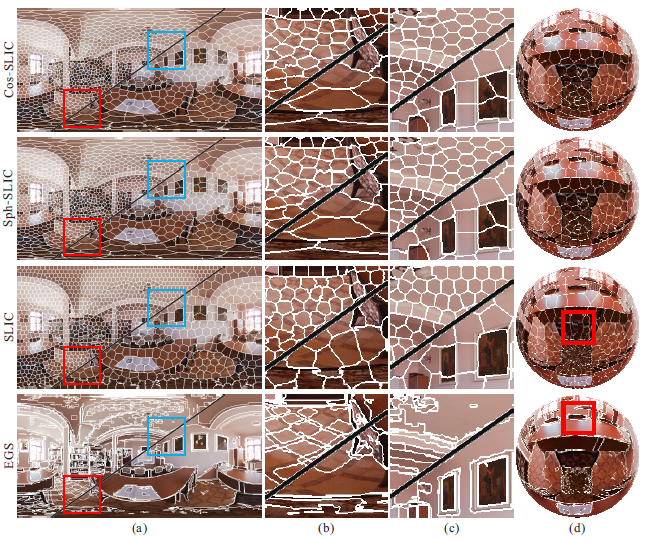 Cos-SLIC
Sph-SLIC
SLIC
EGS
(a)
(b)
(c)
(d)